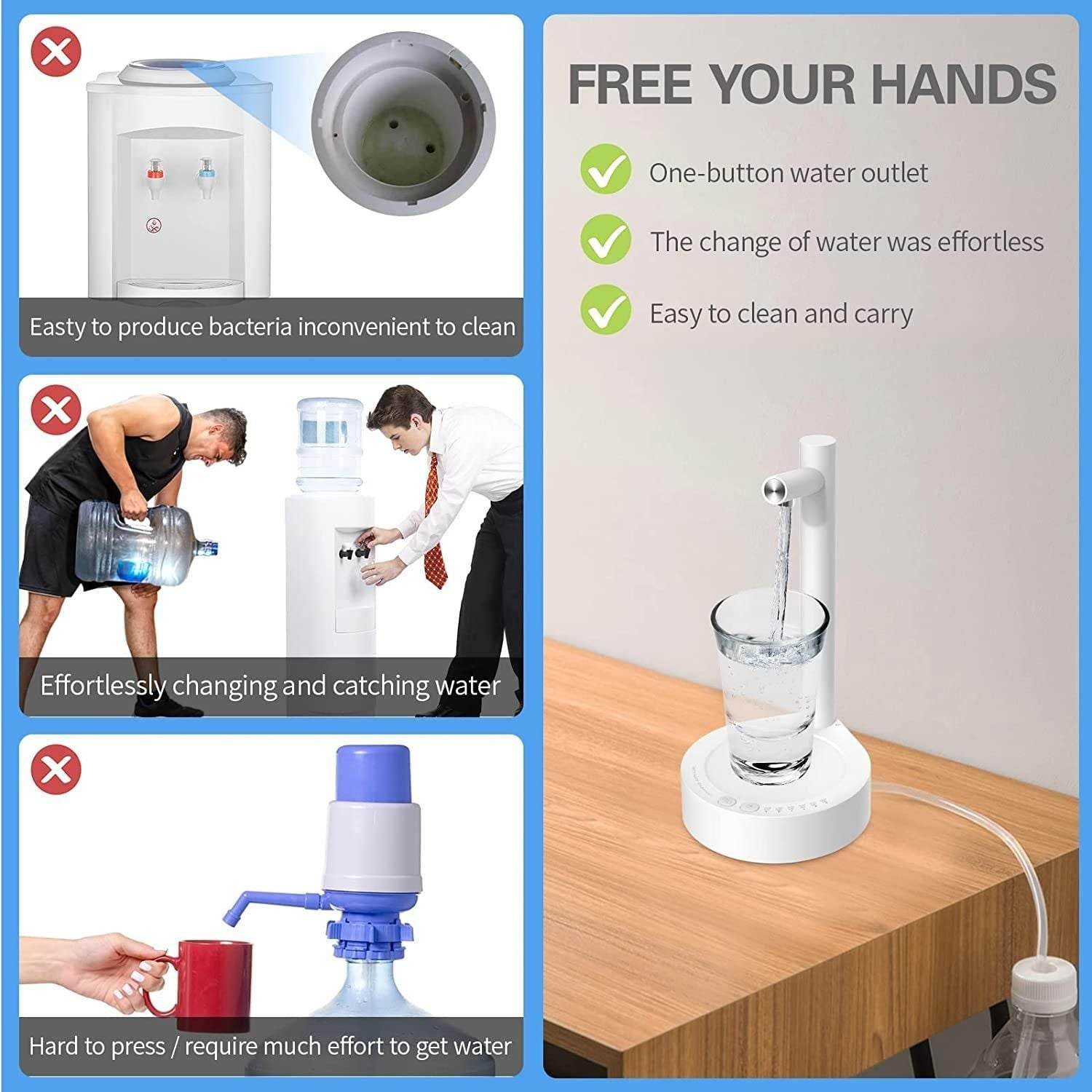 Easty to produce bacteria inconvenient to clean

Effortlessly changing and catching water

Hard to press / require much effort to get water

FREE YOUR HANDS

One-button water outlet

The change of water was effortless

Easy to clean and carry