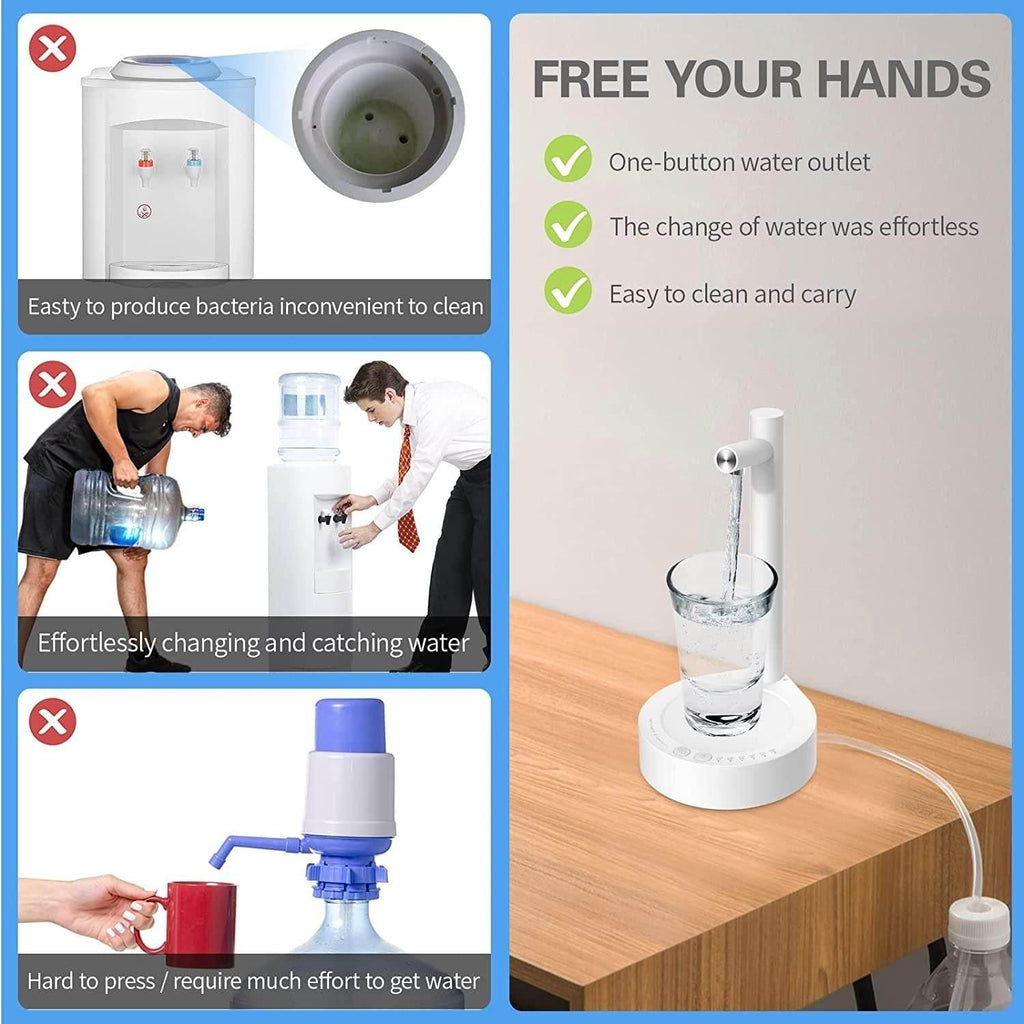 Easty to produce bacteria inconvenient to clean

Effortlessly changing and catching water

Hard to press / require much effort to get water

FREE YOUR HANDS

One-button water outlet

The change of water was effortless

Easy to clean and carry