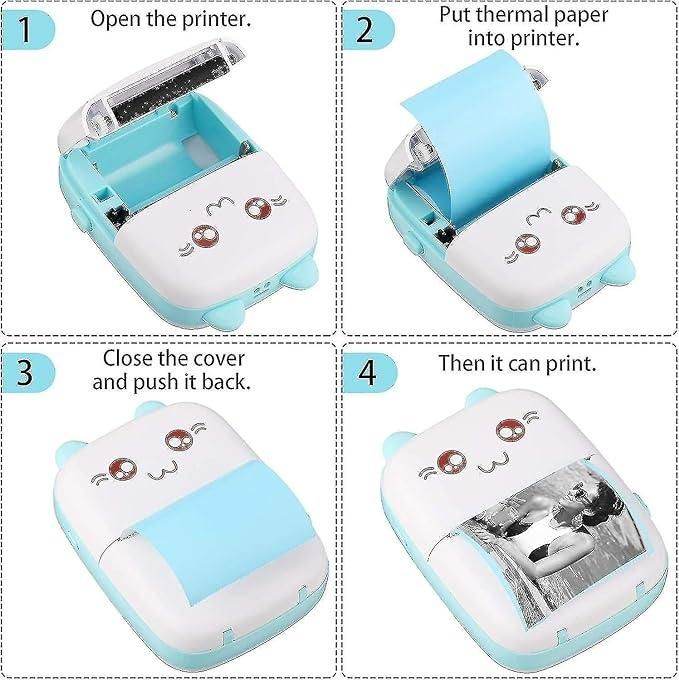 1 Open the printer.

2 Put thermal paper into printer.

3 Close the cover and push it back.

4 Then it can print.